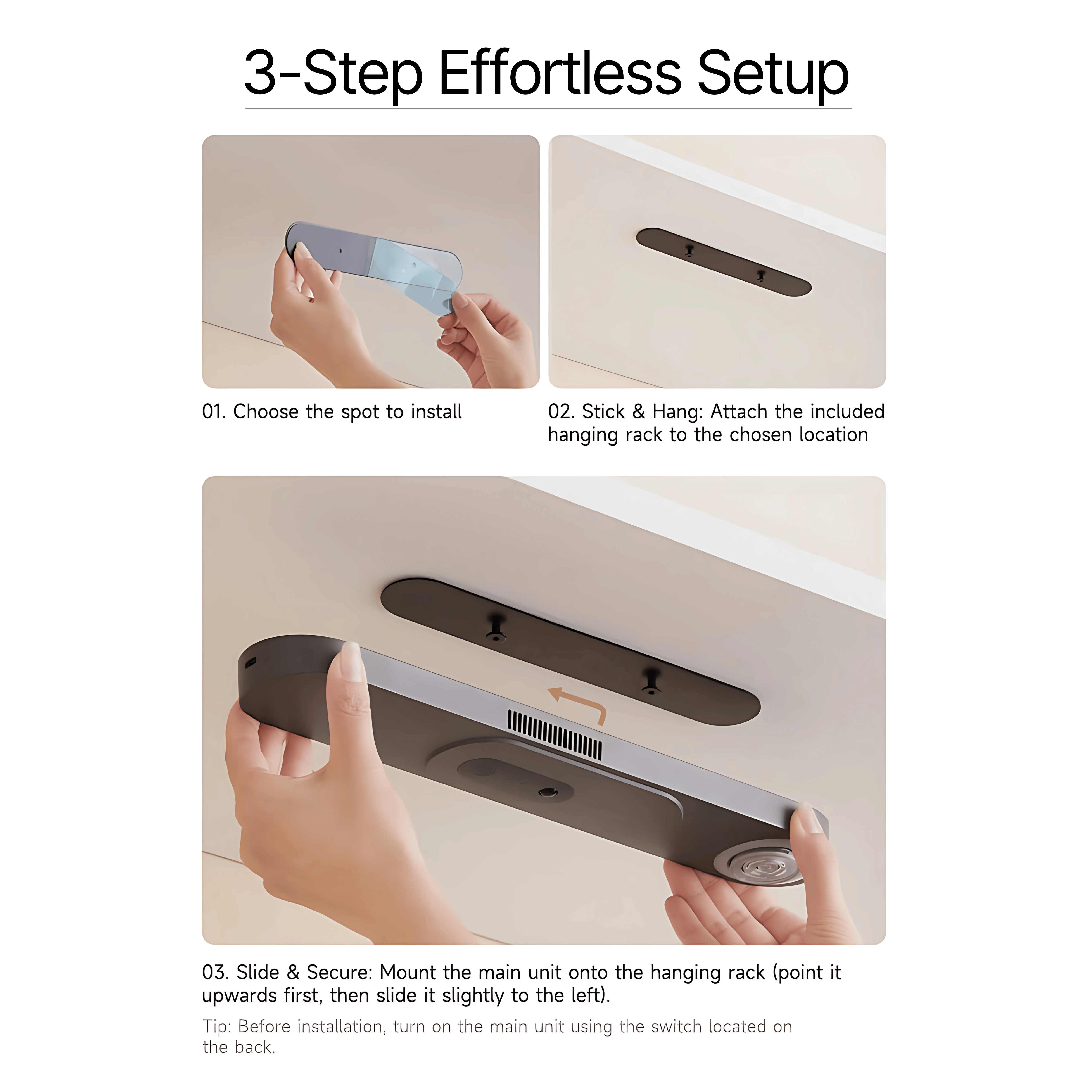 3-Step Effortless Setup

01. Choose the spot to install

02. Stick & Hang: Attach the included hanging rack to the chosen location

03. Slide & Secure: Mount the main unit onto the hanging rack (point it upwards first, then slide it slightly to the left).

Tip: Before installation, turn on the main unit using the switch located on the back.